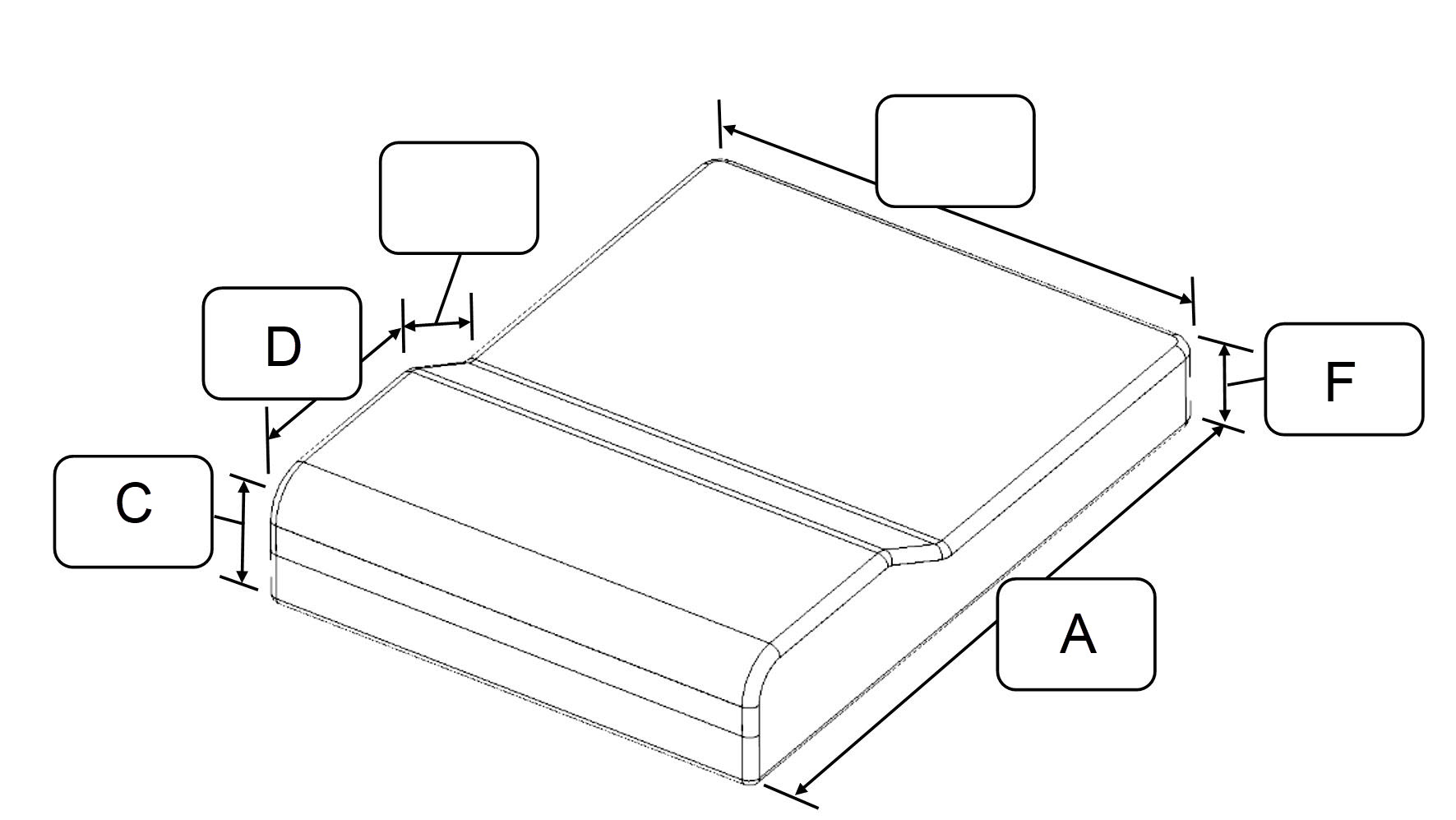 D
C
F
A